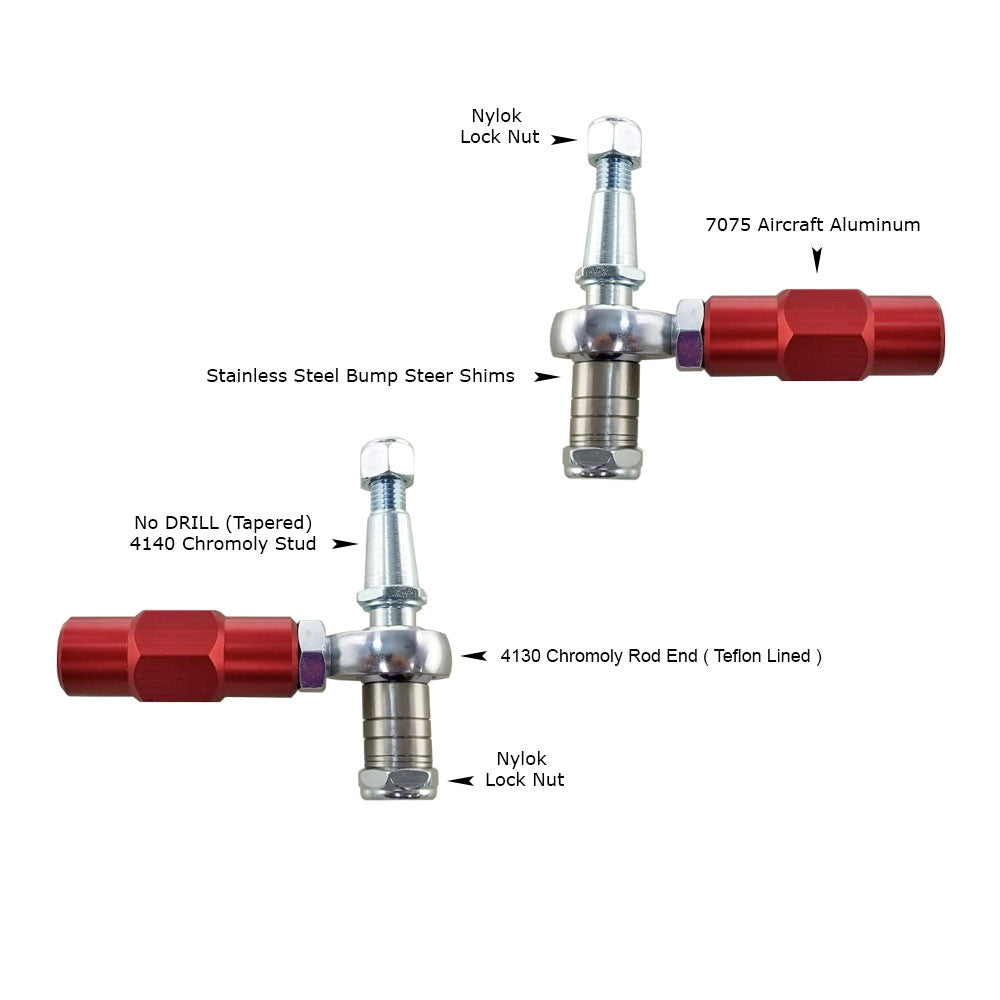 Nylok
Lock Nut

7075 Aircraft Aluminum

Stainless Steel Bump Steer Shims

No DRILL (Tapered)
4140 Chromoly Stud

4130 Chromoly Rod End ( Teflon Lined )

Nylok
Lock Nut