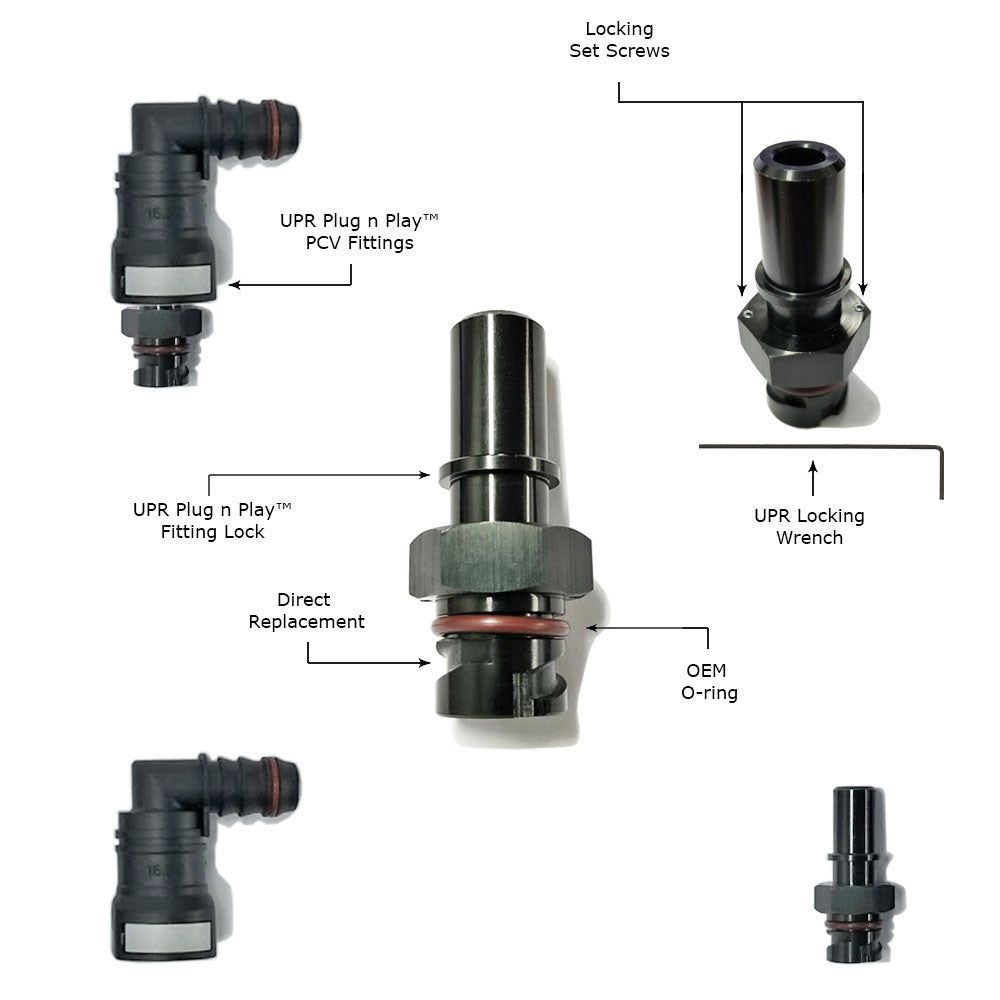 Locking
Set Screws

UPR Plug n Play™
PCV Fittings

UPR Plug n Play™
Fitting Lock

UPR Locking
Wrench

Direct
Replacement

OEM
O-ring