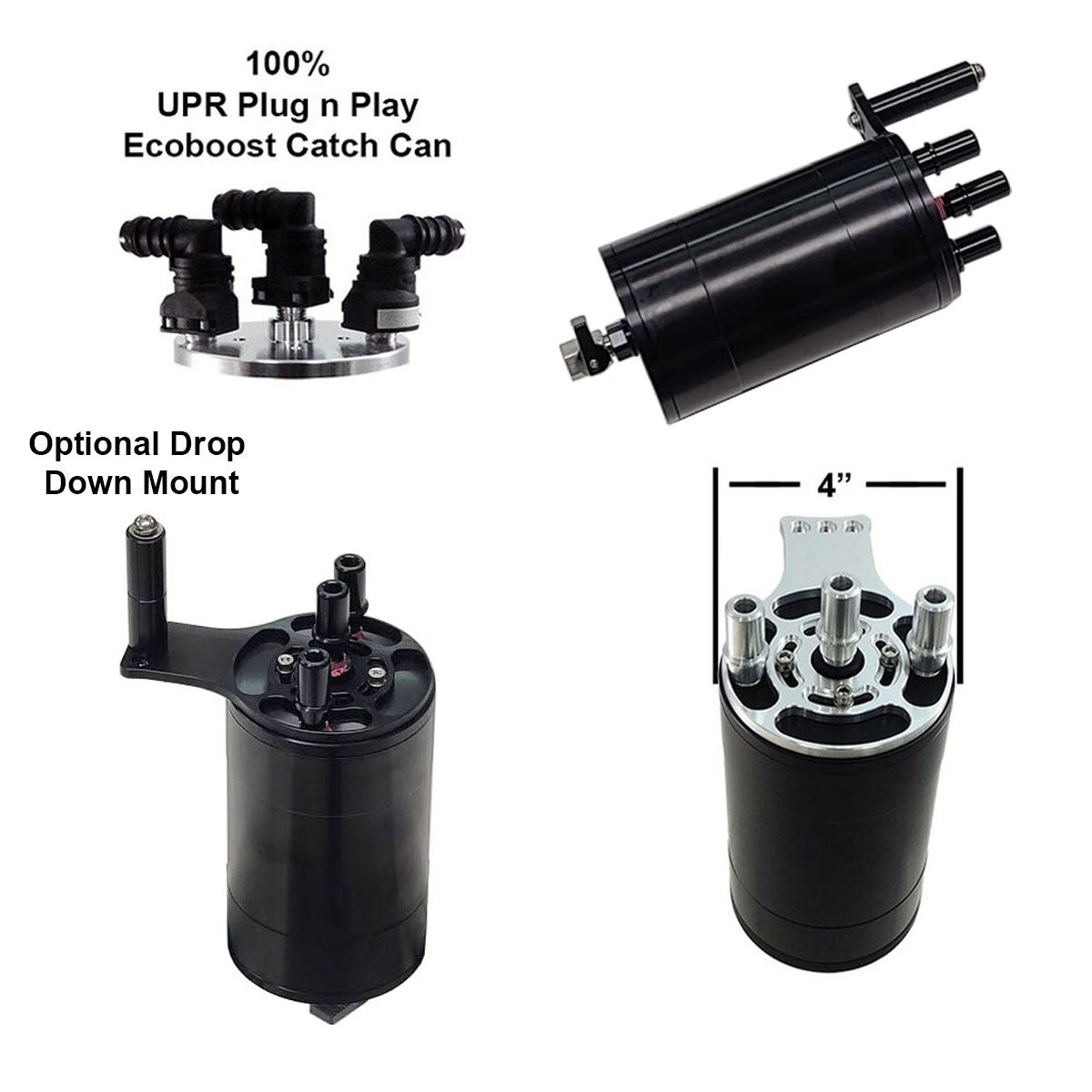 100%
UPR Plug n Play
Ecoboost Catch Can

Optional Drop
Down Mount

4”